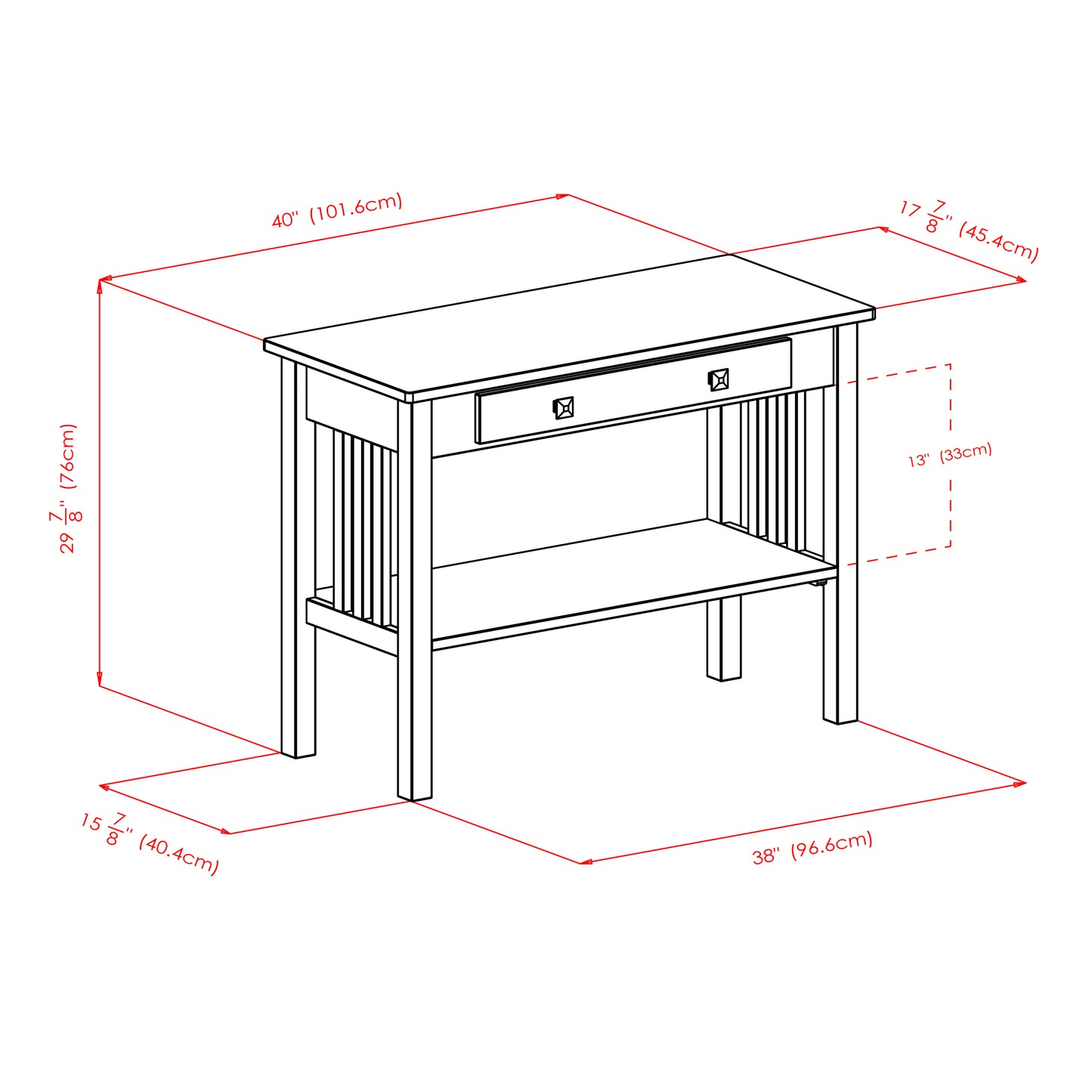 40" (101.6cm)

$17\frac{7}{8}$" (45.4cm)

$29\frac{7}{8}$" (76cm)

13" (33cm)

$15\frac{7}{8}$" (40.4cm)

38" (96.6cm)