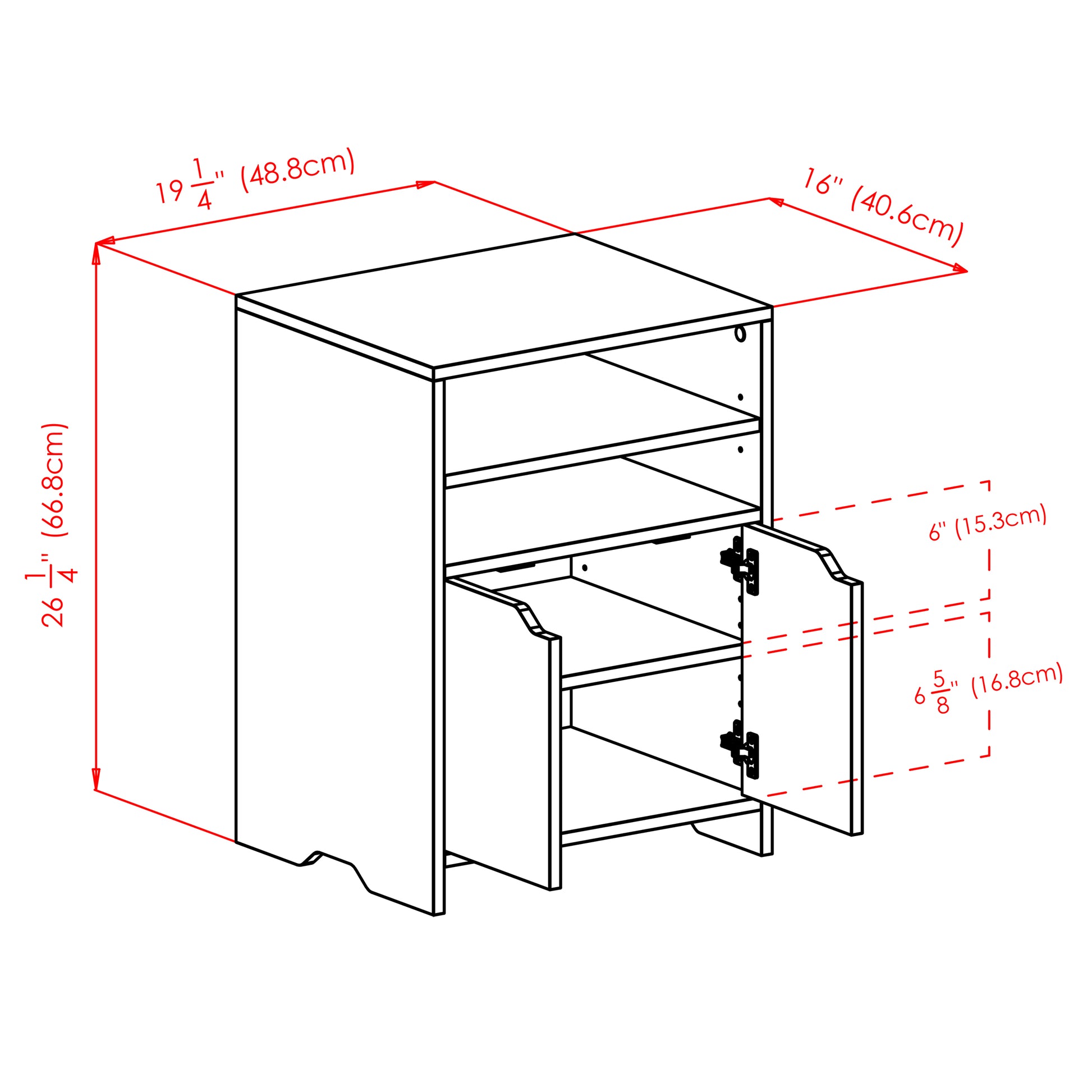 $19\frac{1}{4}$" (48.8cm)

16" (40.6cm)

$26\frac{1}{4}$" (66.8cm)

6" (15.3cm)

$6\frac{5}{8}$" (16.8cm)