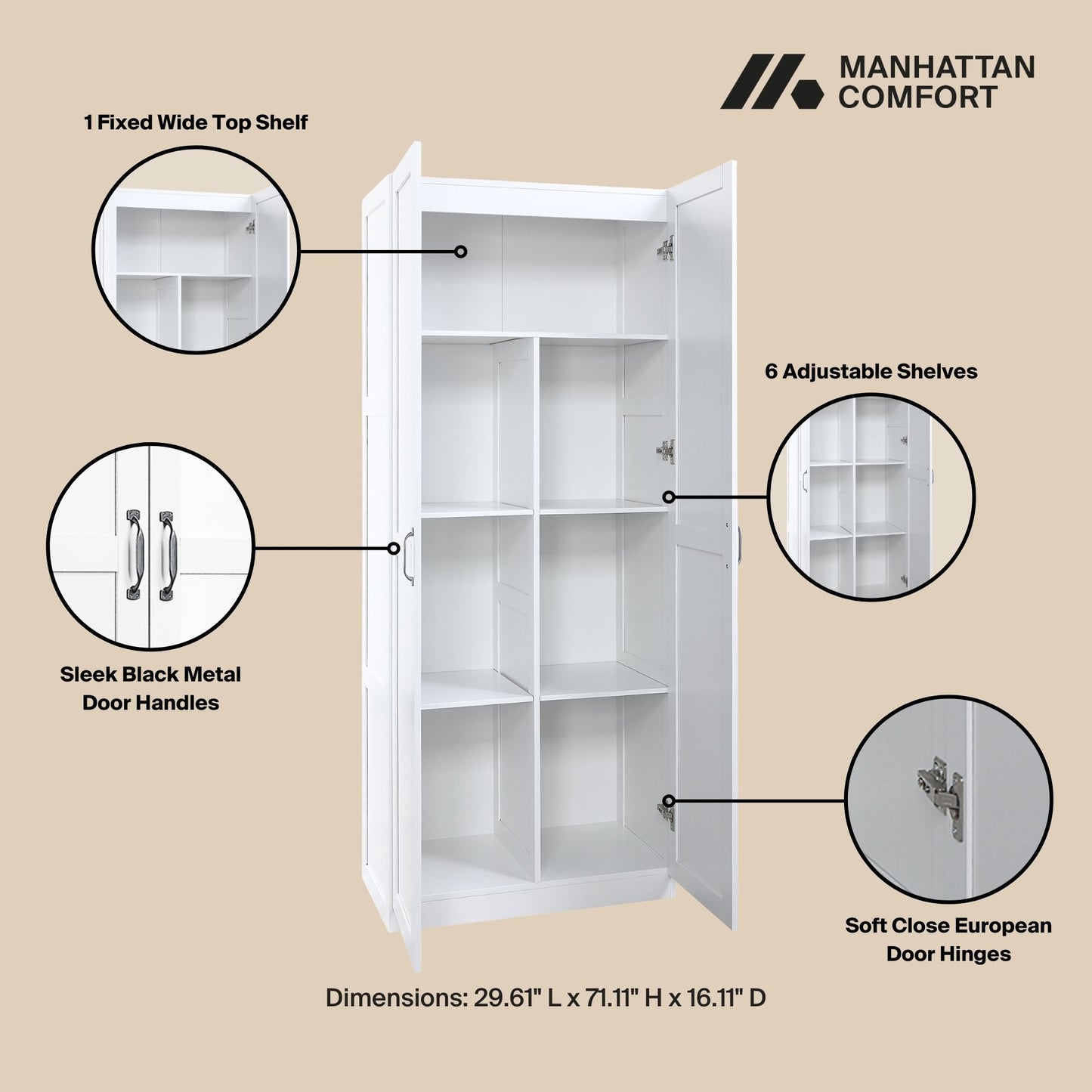 MANHATTAN COMFORT

1 Fixed Wide Top Shelf

6 Adjustable Shelves

Sleek Black Metal Door Handles

Soft Close European Door Hinges

Dimensions: 29.61" L x 71.11" H x 16.11" D