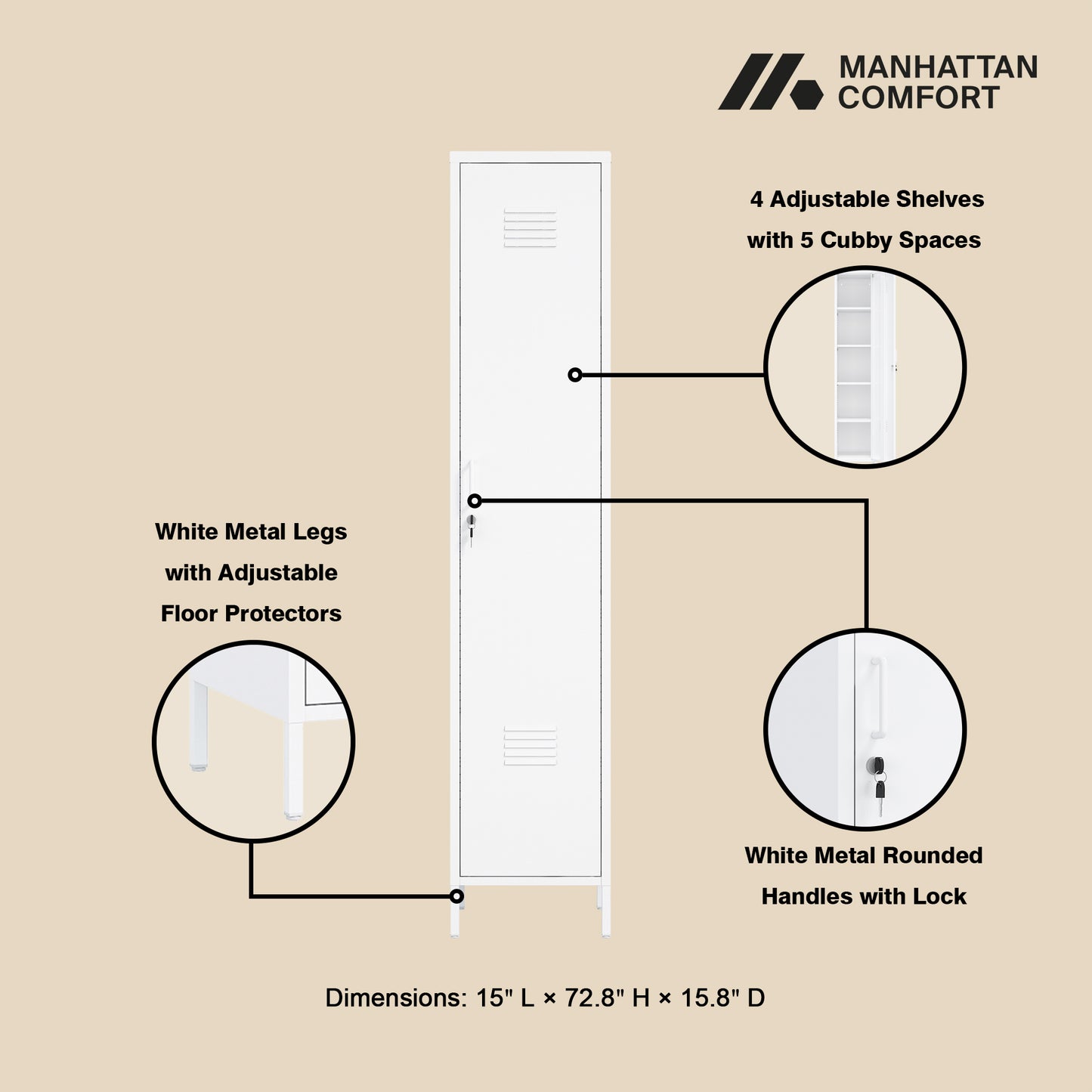 MANHATTAN COMFORT

4 Adjustable Shelves with 5 Cubby Spaces

White Metal Legs with Adjustable Floor Protectors

White Metal Rounded Handles with Lock

Dimensions: 15" L × 72.8" H × 15.8" D