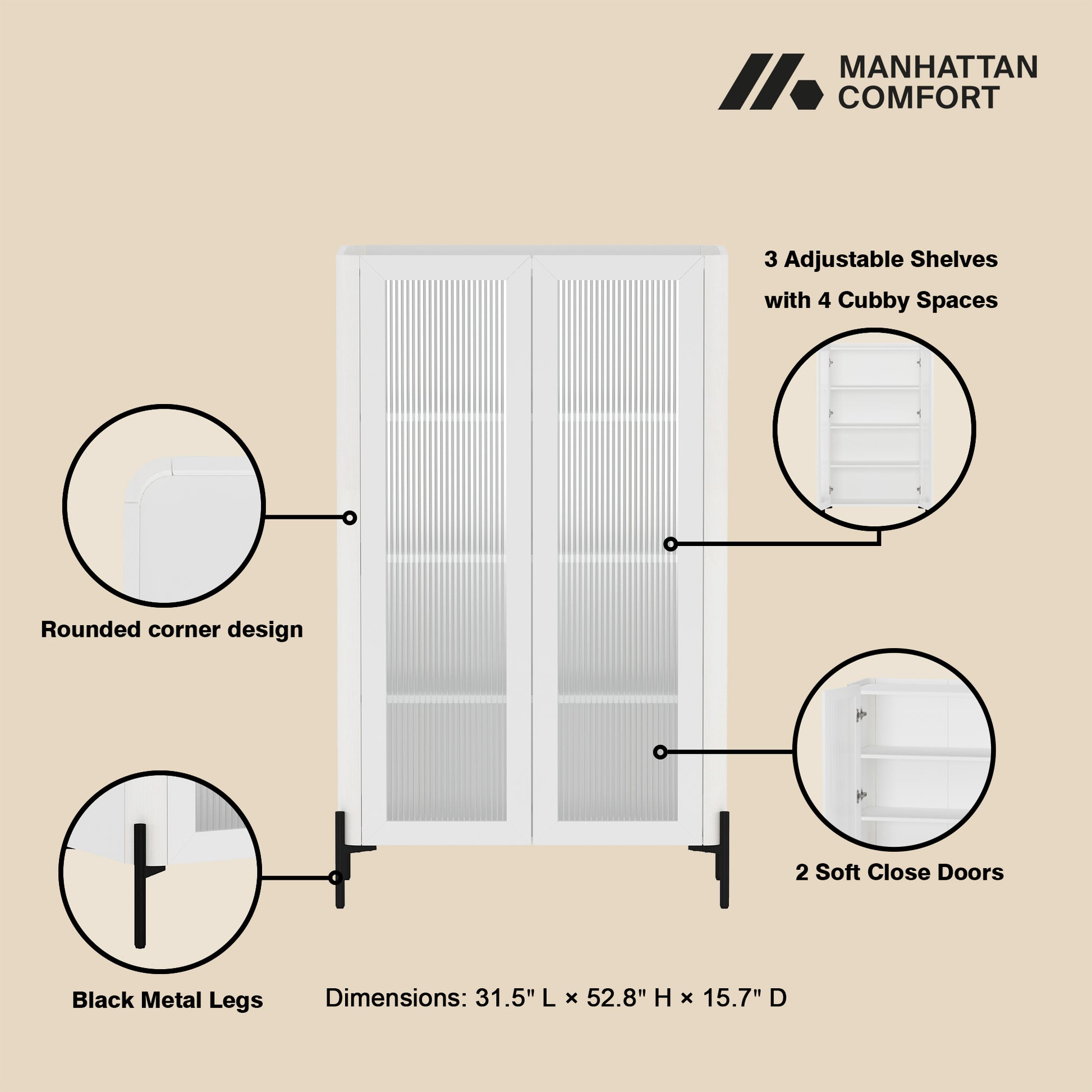 MANHATTAN COMFORT

3 Adjustable Shelves with 4 Cubby Spaces

Rounded corner design

2 Soft Close Doors

Black Metal Legs

Dimensions: 31.5" L × 52.8" H × 15.7" D