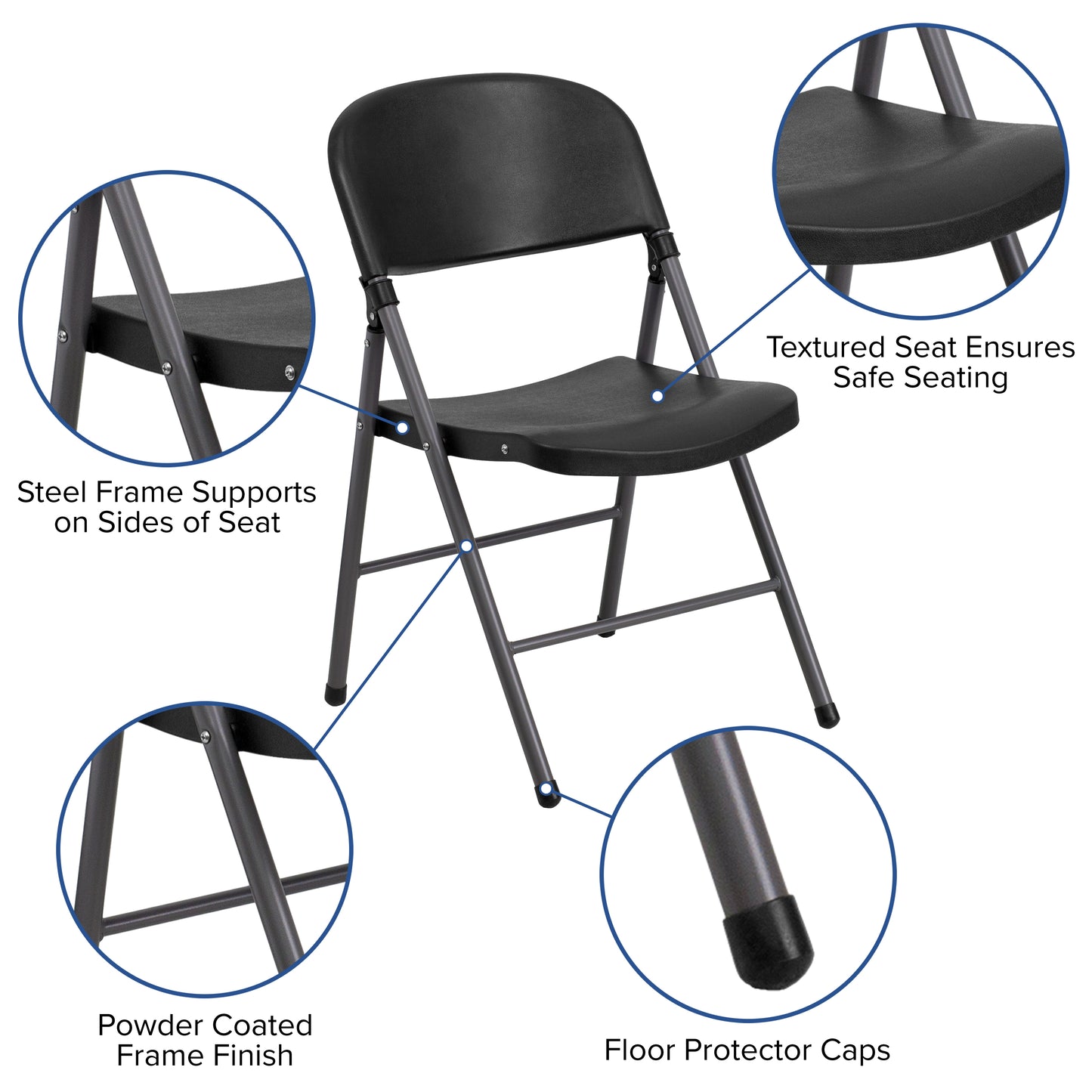 Textured Seat Ensures Safe Seating

Steel Frame Supports on Sides of Seat

Powder Coated Frame Finish

Floor Protector Caps