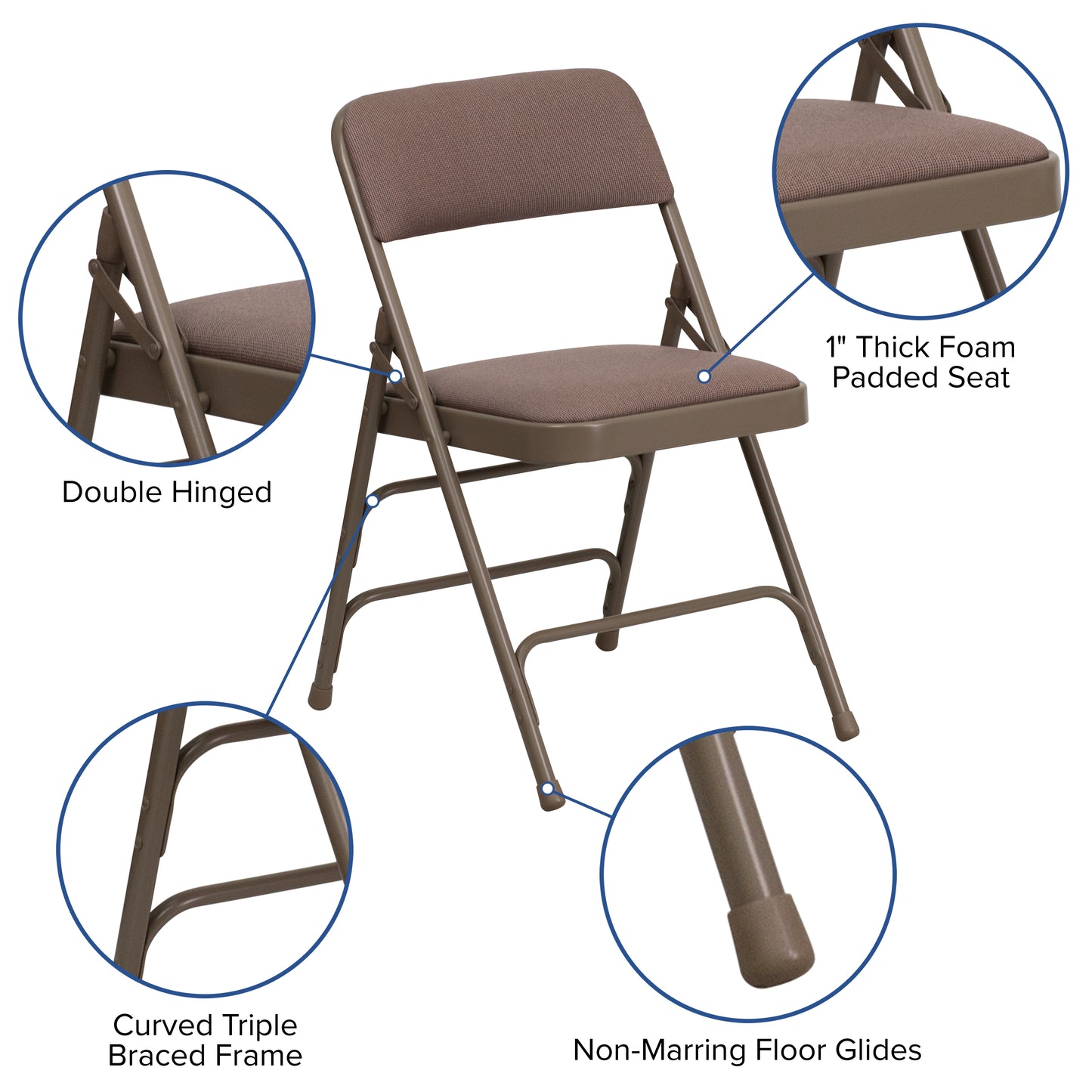 1" Thick Foam Padded Seat

Double Hinged

Curved Triple Braced Frame

Non-Marring Floor Glides