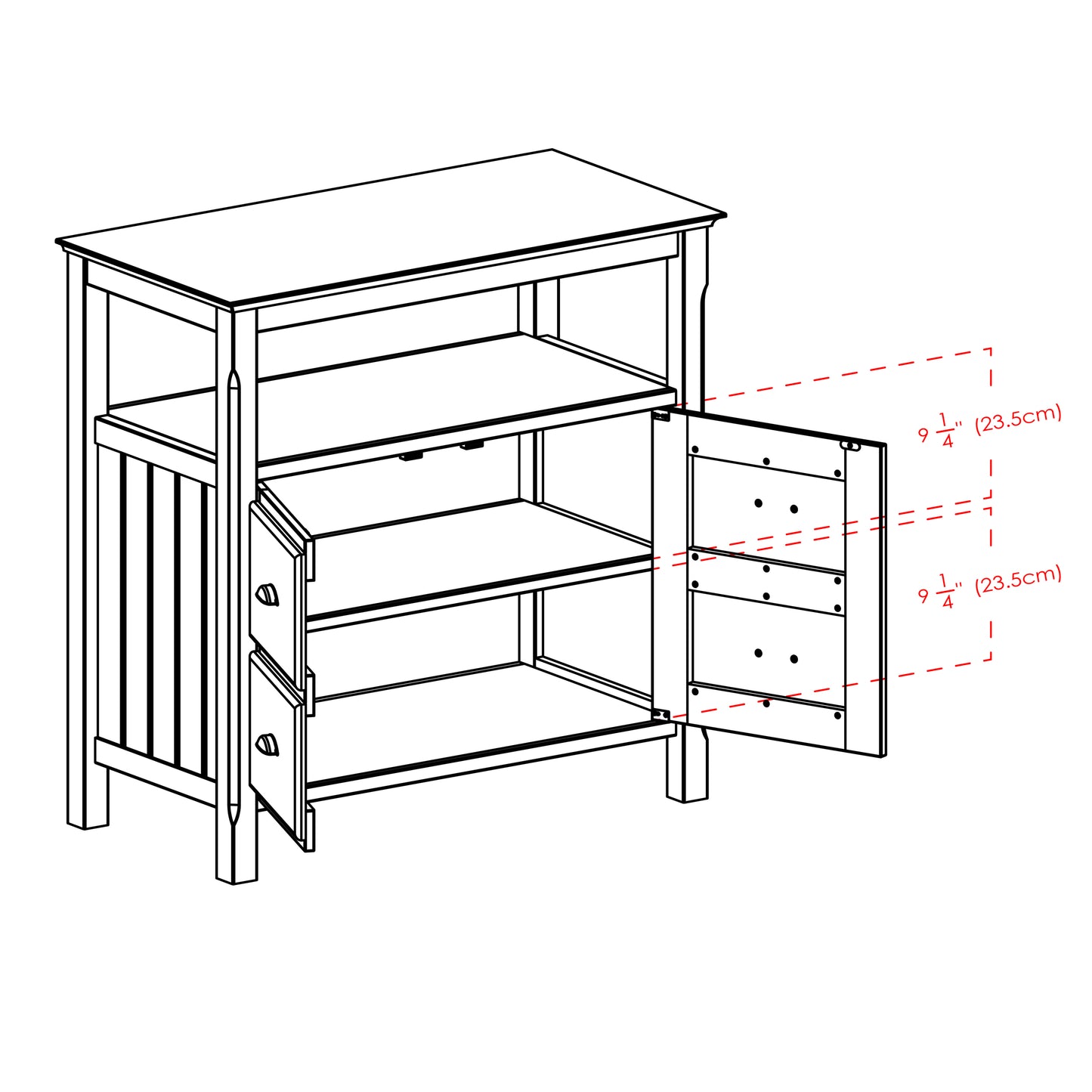 $9\frac{1}{4}$" (23.5cm)

$9\frac{1}{4}$" (23.5cm)