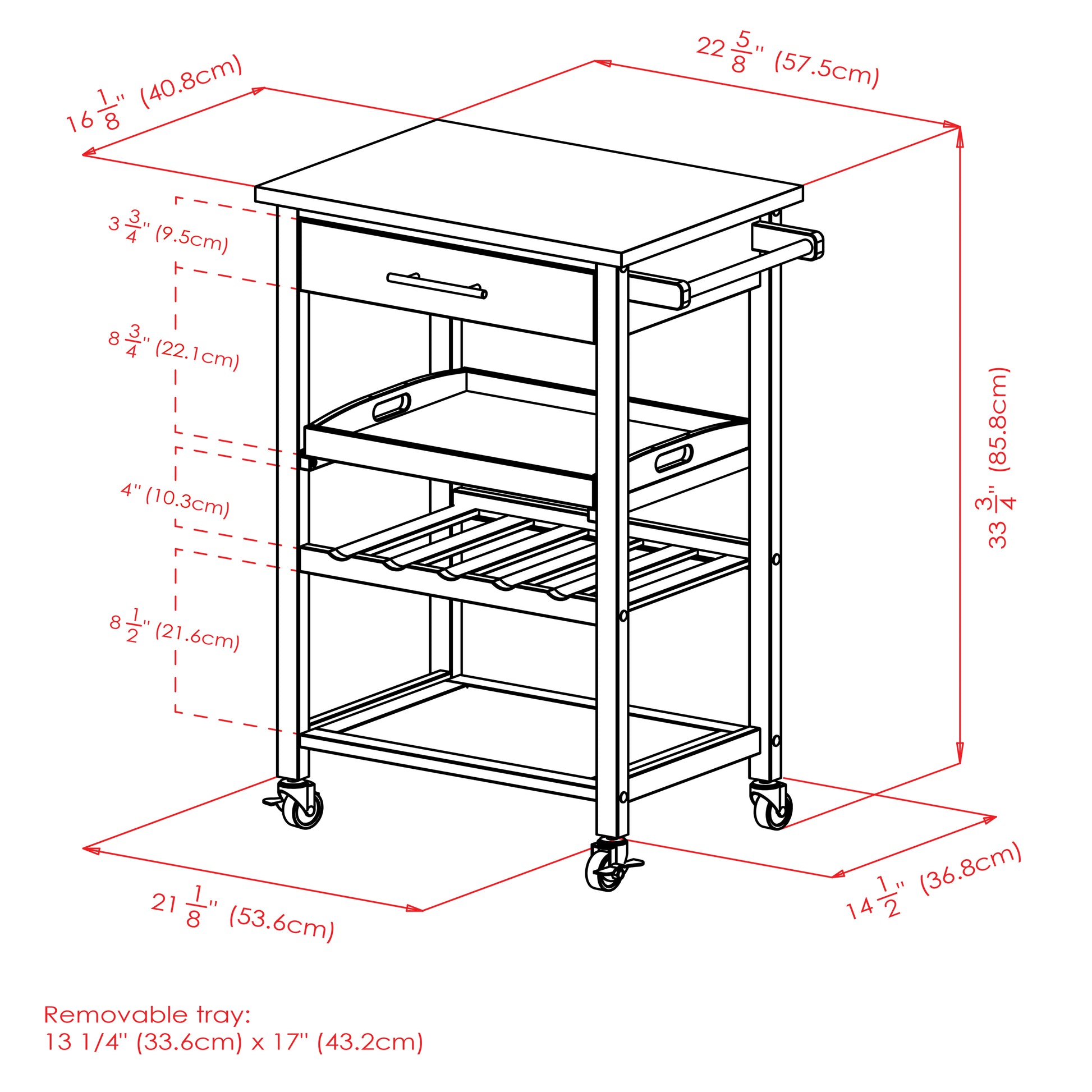 $16\frac{1}{8}$" (40.8cm)

$22\frac{5}{8}$" (57.5cm)

$3\frac{3}{4}$" (9.5cm)

$8\frac{3}{4}$" (22.1cm)

4" (10.3cm)

$8\frac{1}{2}$" (21.6cm)

$33\frac{3}{4}$" (85.8cm)

$21\frac{1}{8}$" (53.6cm)

$14\frac{1}{2}$" (36.8cm)

Removable tray:
13 1/4" (33.6cm) x 17" (43.2cm)