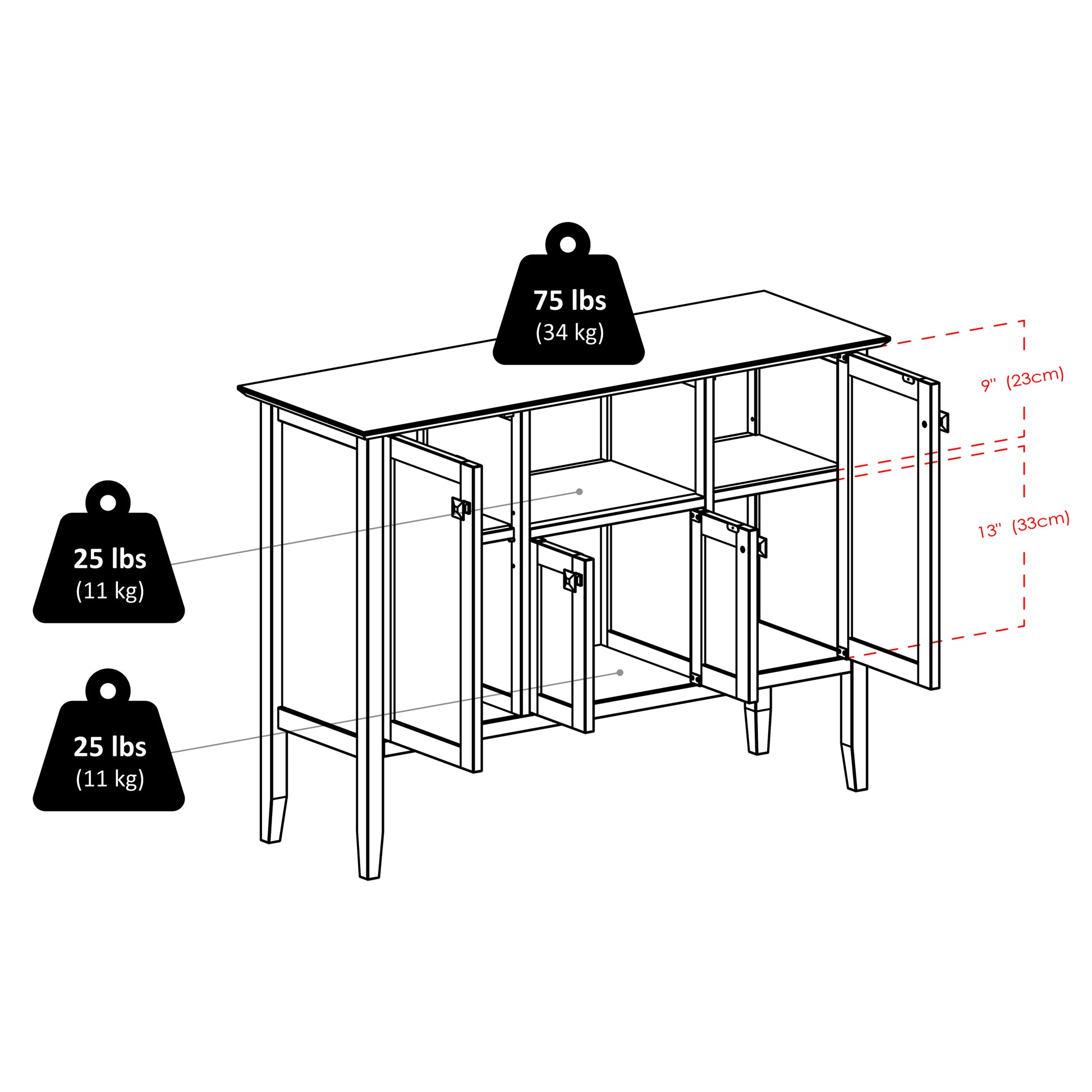 75 lbs
(34 kg)

9" (23cm)

13" (33cm)

25 lbs
(11 kg)

25 lbs
(11 kg)