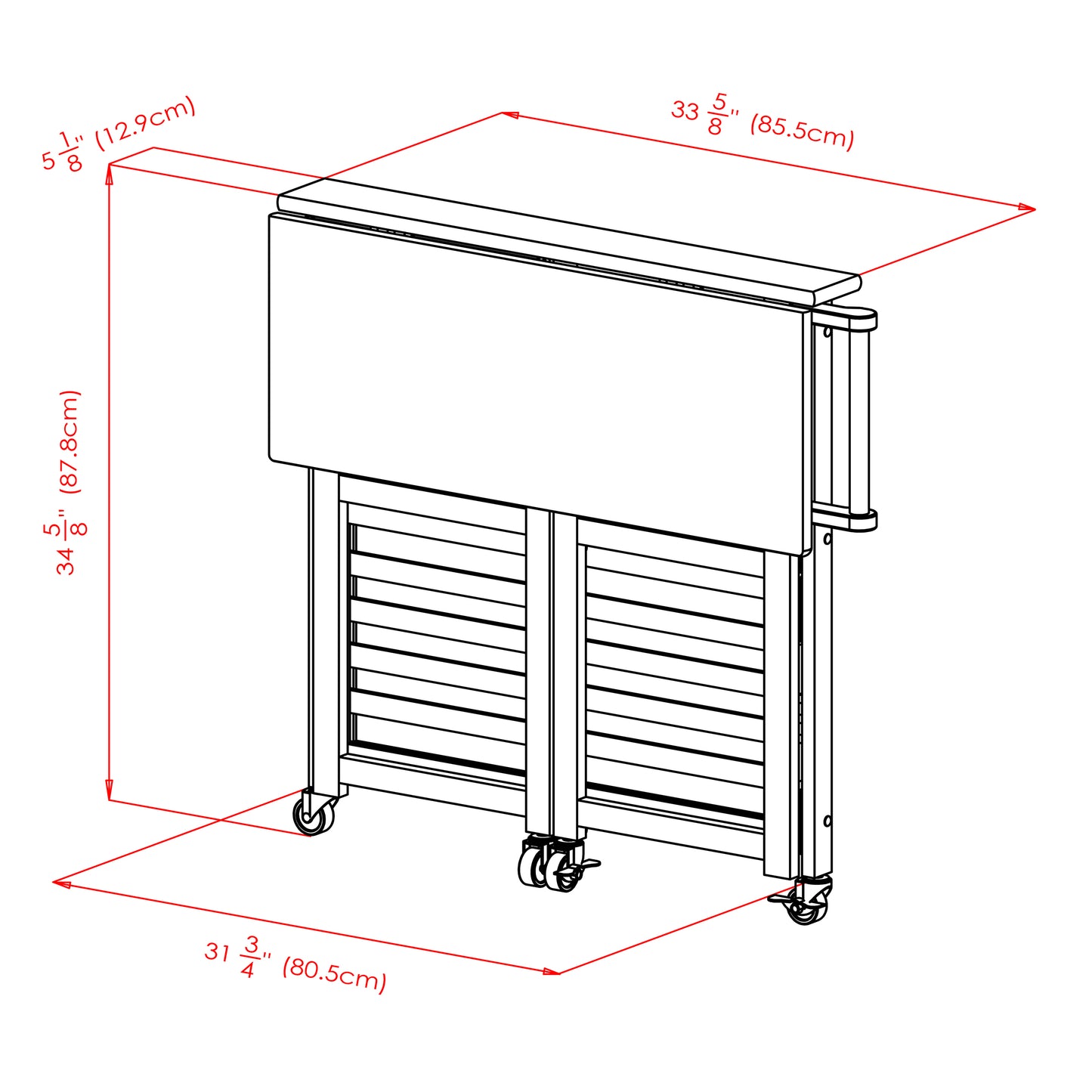 $5\frac{1}{8}$" (12.9cm)

$33\frac{5}{8}$" (85.5cm)

$34\frac{5}{8}$" (87.8cm)

$31\frac{3}{4}$" (80.5cm)