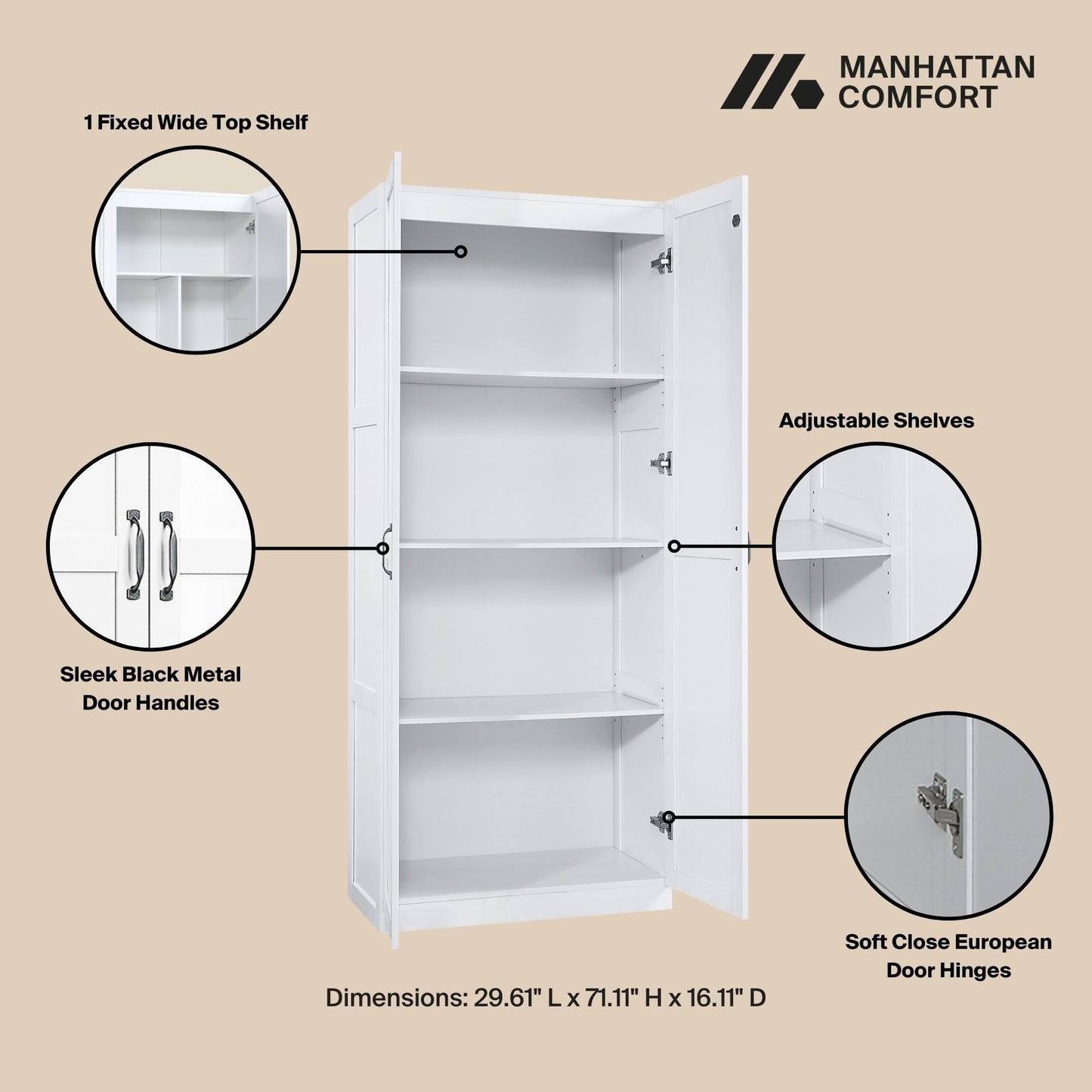 MANHATTAN COMFORT

1 Fixed Wide Top Shelf

Adjustable Shelves

Sleek Black Metal Door Handles

Soft Close European Door Hinges

Dimensions: 29.61" L x 71.11" H x 16.11" D