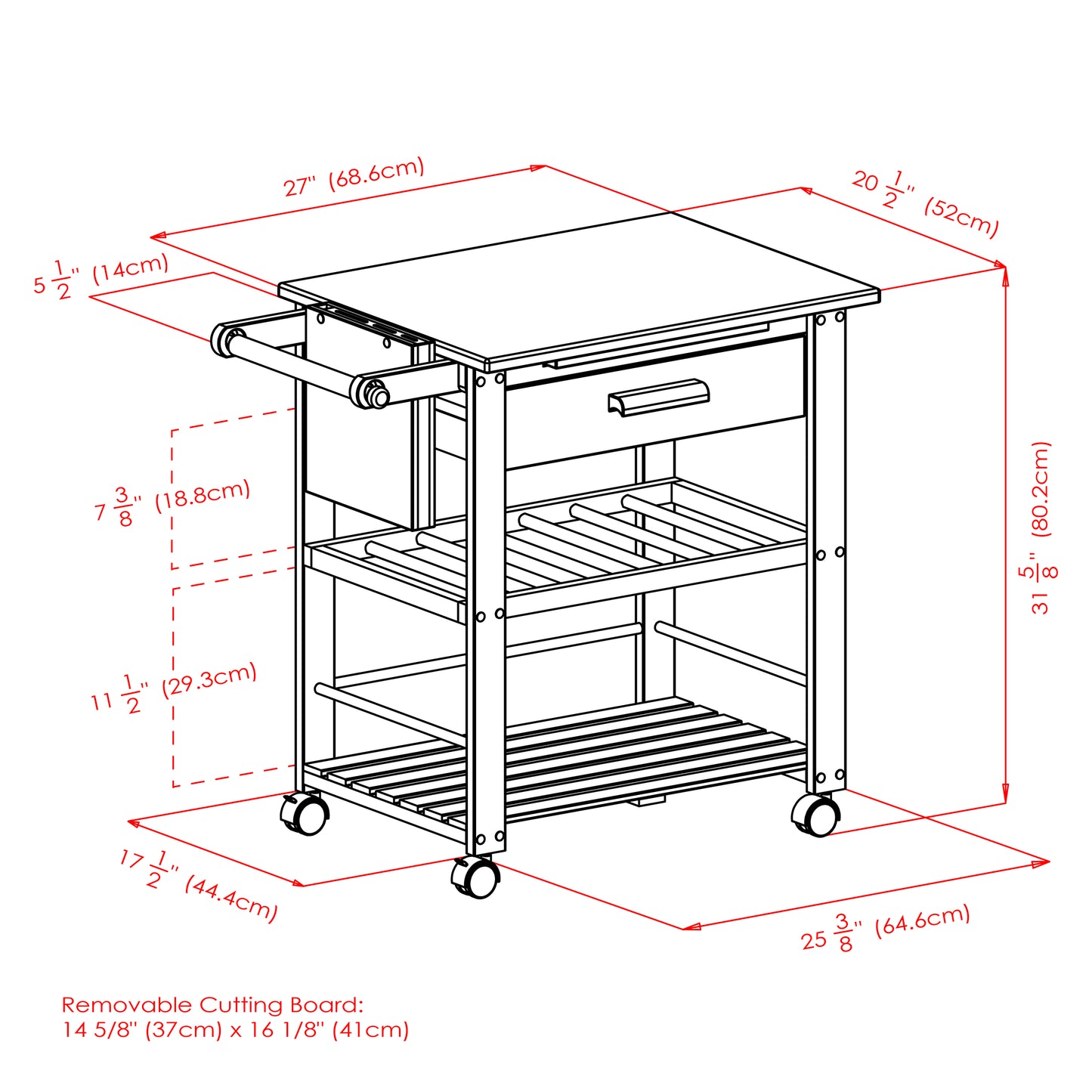 27" (68.6cm)

$20\frac{1}{2}$" (52cm)

$5\frac{1}{2}$" (14cm)

$7\frac{3}{8}$" (18.8cm)

$31\frac{5}{8}$" (80.2cm)

$11\frac{1}{2}$" (29.3cm)

$17\frac{1}{2}$" (44.4cm)

$25\frac{3}{8}$" (64.6cm)

Removable Cutting Board:
14 5/8" (37cm) x 16 1/8" (41cm)