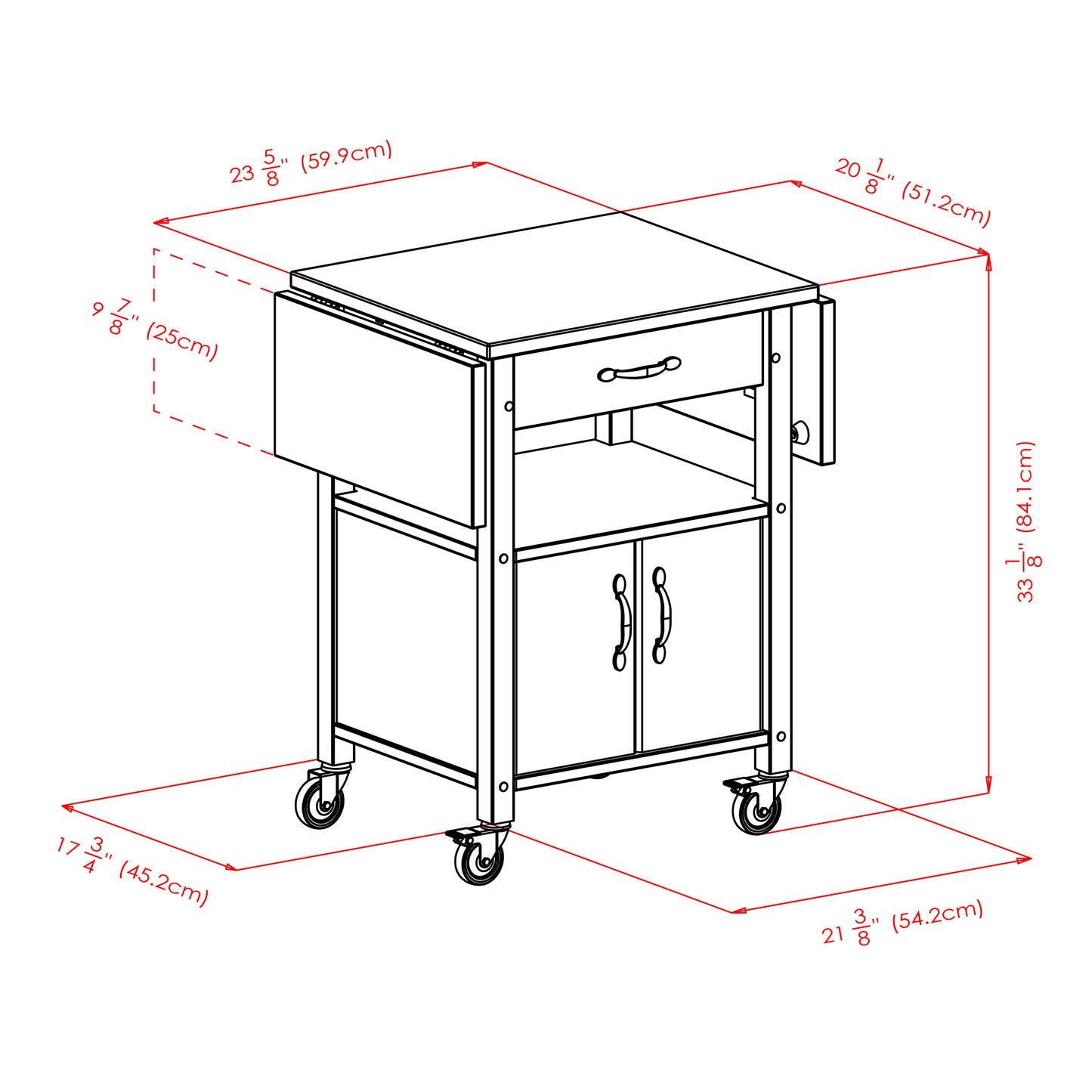 $23\frac{5}{8}$" (59.9cm)

$20\frac{1}{8}$" (51.2cm)

$9\frac{7}{8}$" (25cm)

$33\frac{1}{8}$" (84.1cm)

$17\frac{3}{4}$" (45.2cm)

$21\frac{3}{8}$" (54.2cm)