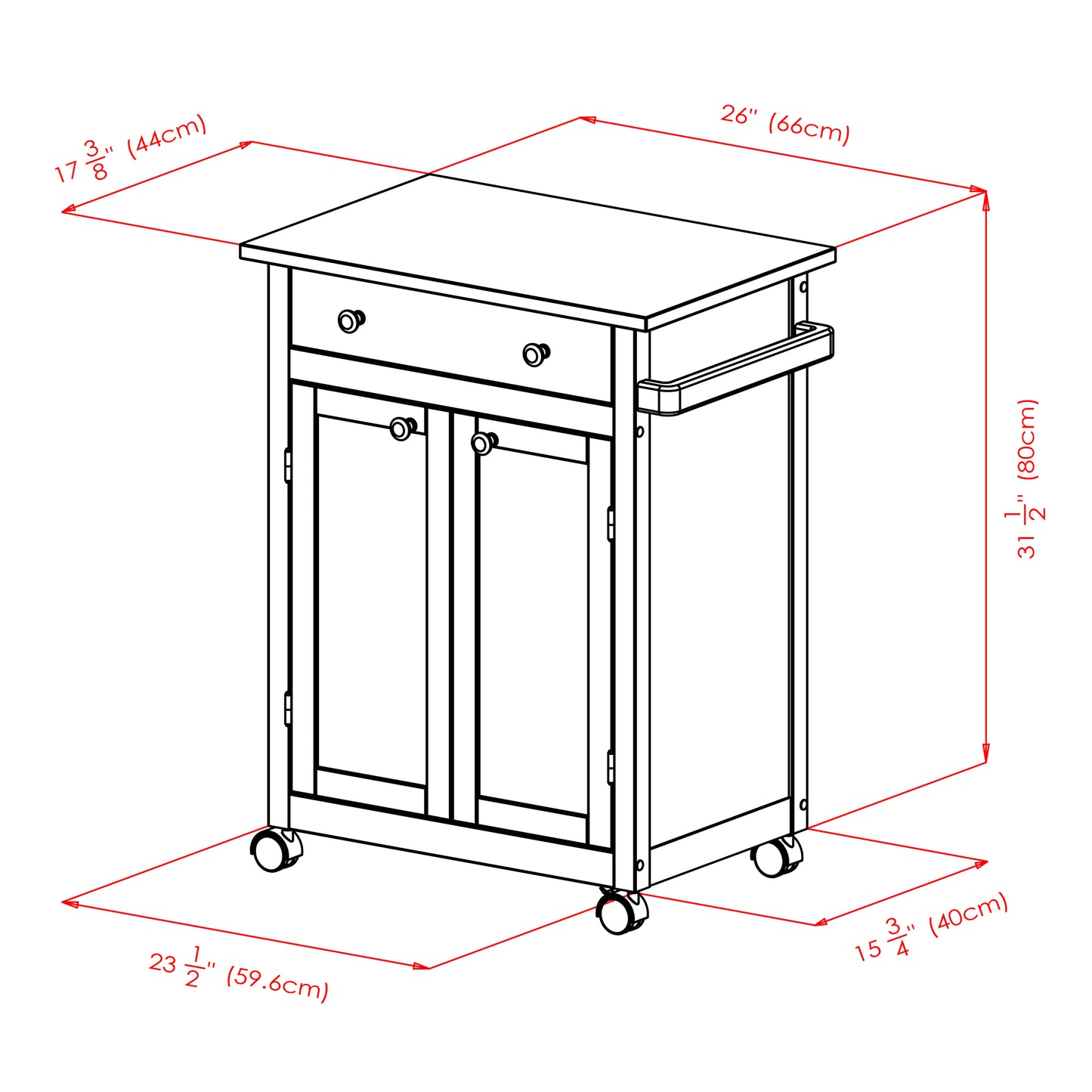 $17\frac{3}{8}$" (44cm)

26" (66cm)

$31\frac{1}{2}$" (80cm)

$23\frac{1}{2}$" (59.6cm)

$15\frac{3}{4}$" (40cm)