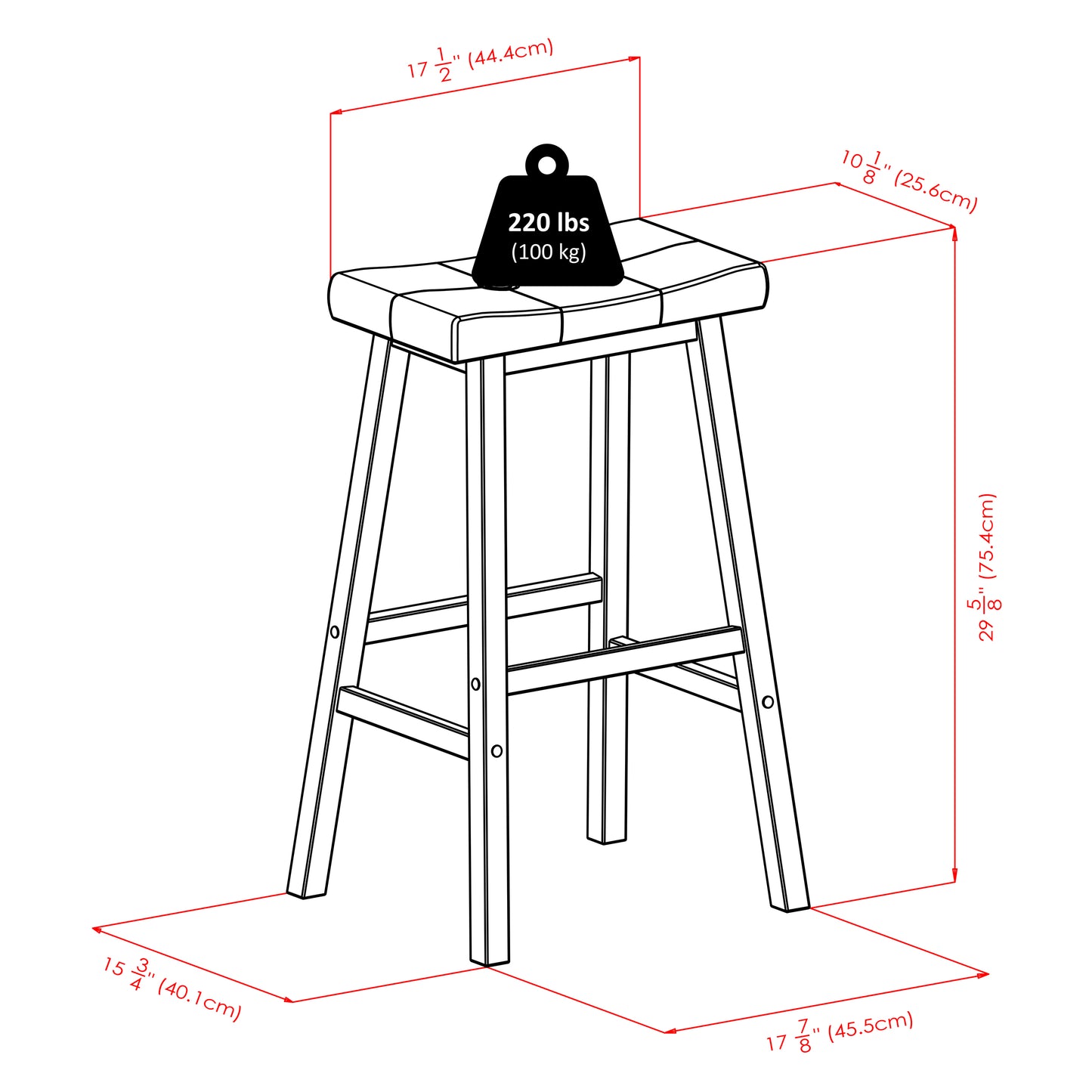 $17\frac{1}{2}$" (44.4cm)

$10\frac{1}{8}$" (25.6cm)

220 lbs
(100 kg)

$29\frac{5}{8}$" (75.4cm)

$15\frac{3}{4}$" (40.1cm)

$17\frac{7}{8}$" (45.5cm)