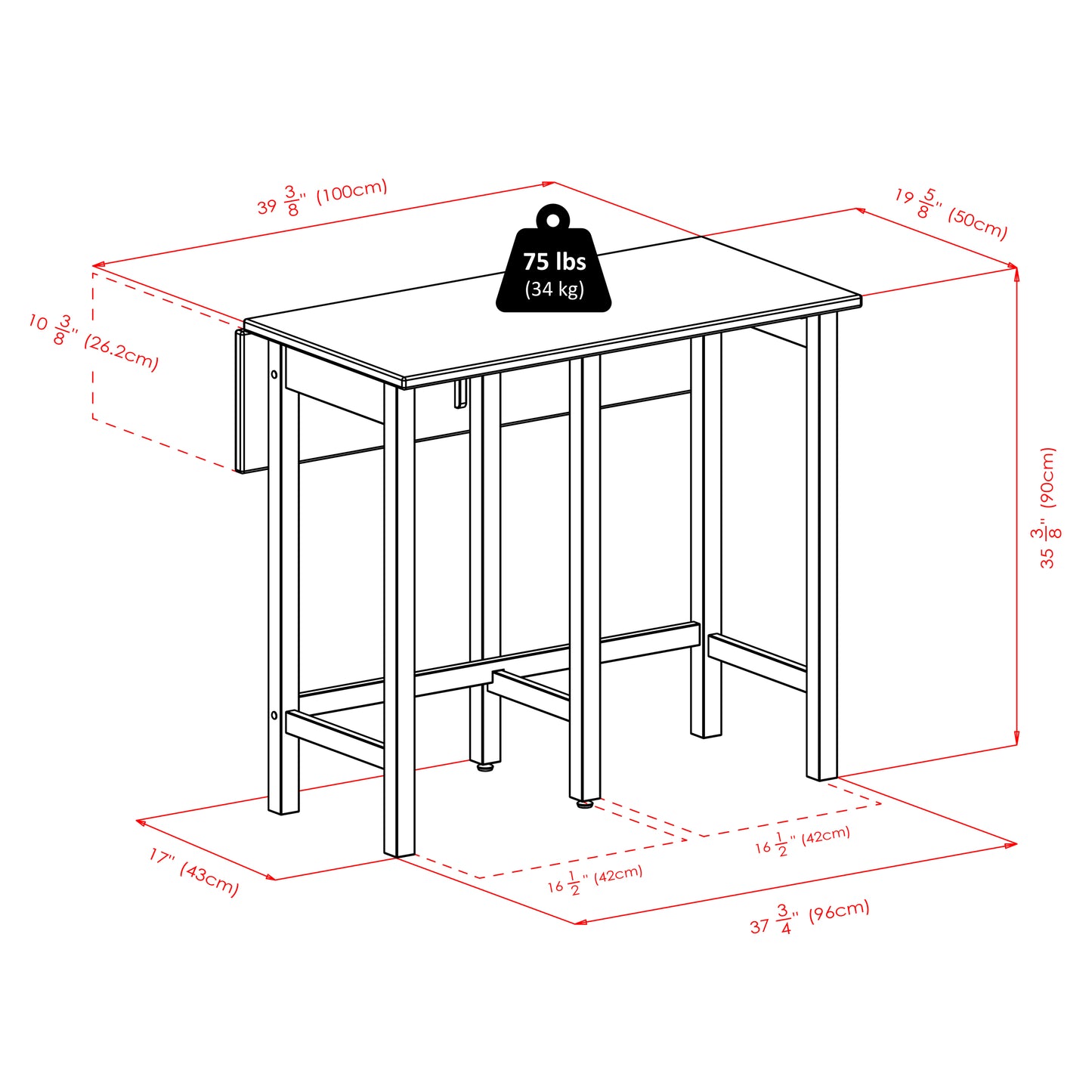 $39\frac{3}{8}$" (100cm)

$19\frac{5}{8}$" (50cm)

75 lbs
(34 kg)

$10\frac{3}{8}$" (26.2cm)

$35\frac{3}{8}$" (90cm)

17" (43cm)

$16\frac{1}{2}$" (42cm)

$16\frac{1}{2}$" (42cm)

$37\frac{3}{4}$" (96cm)