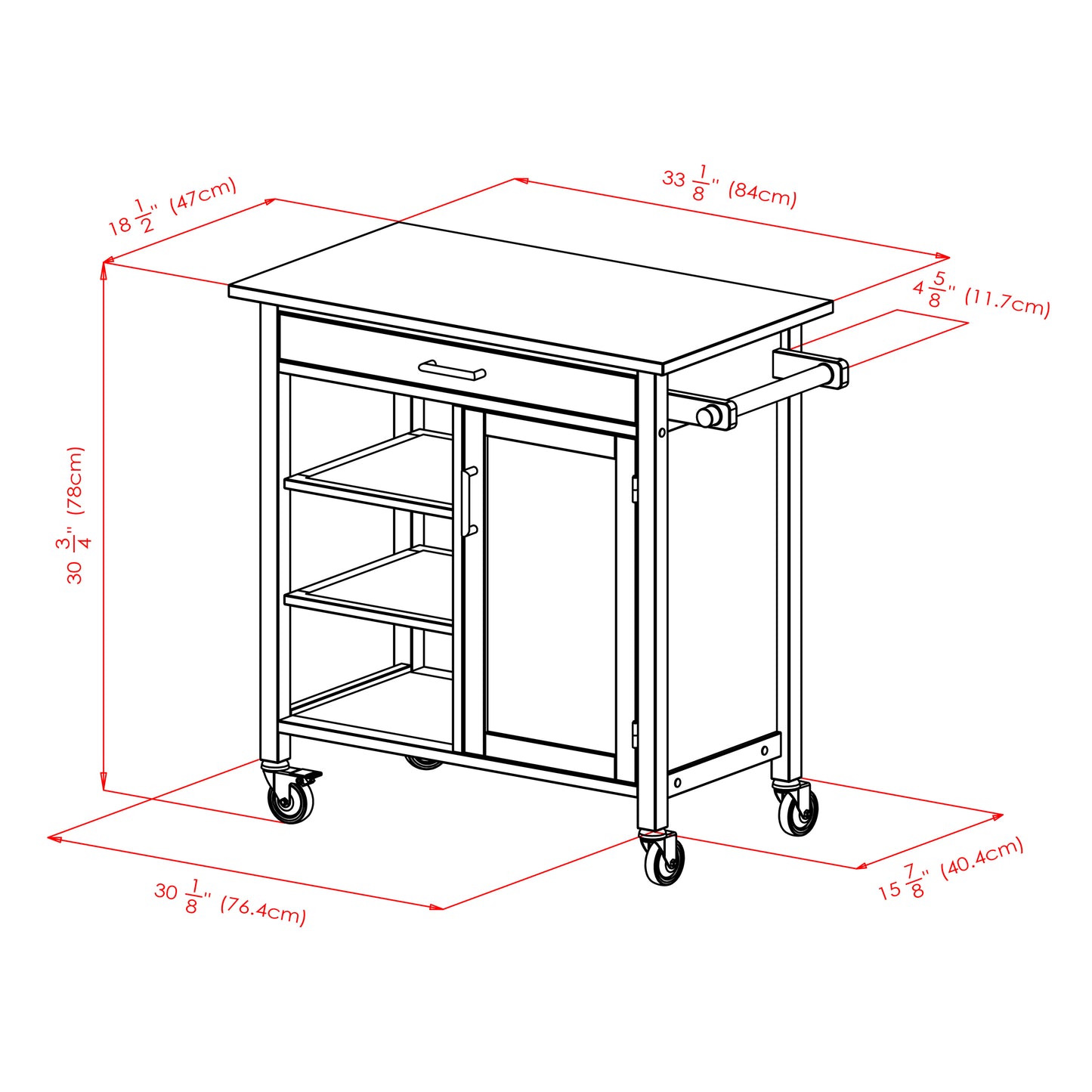 $18\frac{1}{2}$" (47cm)

$33\frac{1}{8}$" (84cm)

$4\frac{5}{8}$" (11.7cm)

$30\frac{3}{4}$" (78cm)

$30\frac{1}{8}$" (76.4cm)

$15\frac{7}{8}$" (40.4cm)