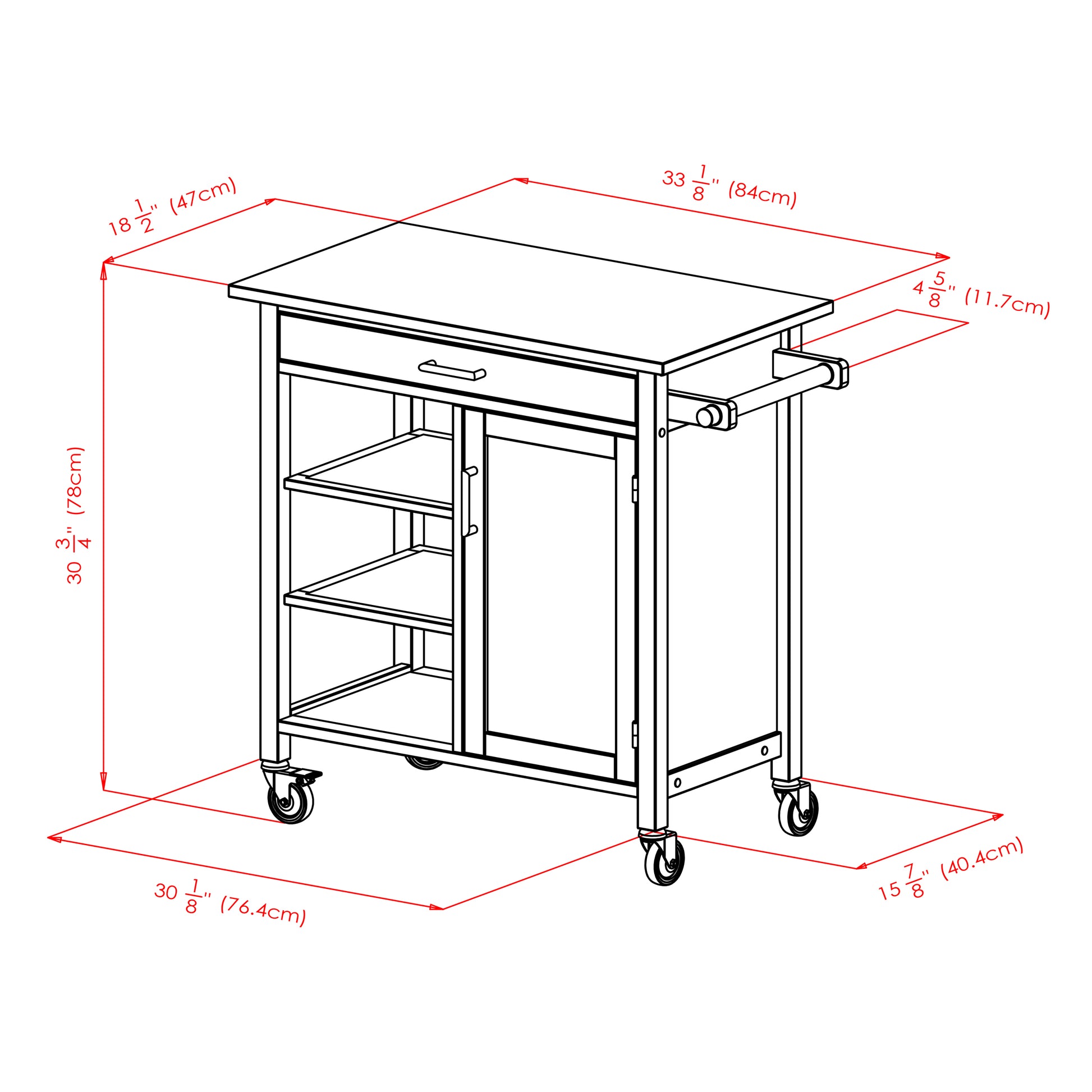 $18\frac{1}{2}$" (47cm)

$33\frac{1}{8}$" (84cm)

$4\frac{5}{8}$" (11.7cm)

$30\frac{3}{4}$" (78cm)

$30\frac{1}{8}$" (76.4cm)

$15\frac{7}{8}$" (40.4cm)