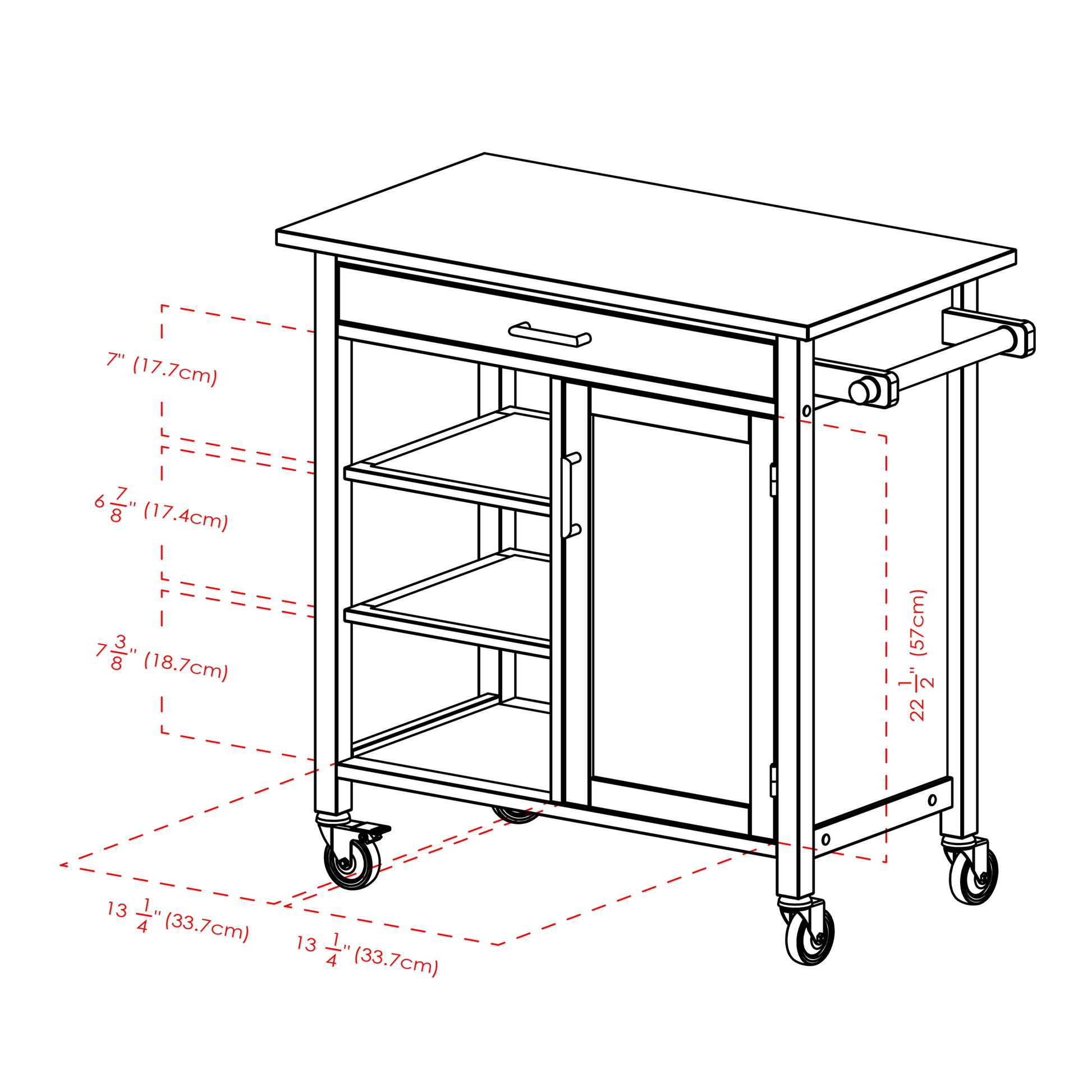 7" (17.7cm)

$6\frac{7}{8}$" (17.4cm)

$7\frac{3}{8}$" (18.7cm)

$22\frac{1}{2}$" (57cm)

$13\frac{1}{4}$" (33.7cm)

$13\frac{1}{4}$" (33.7cm)