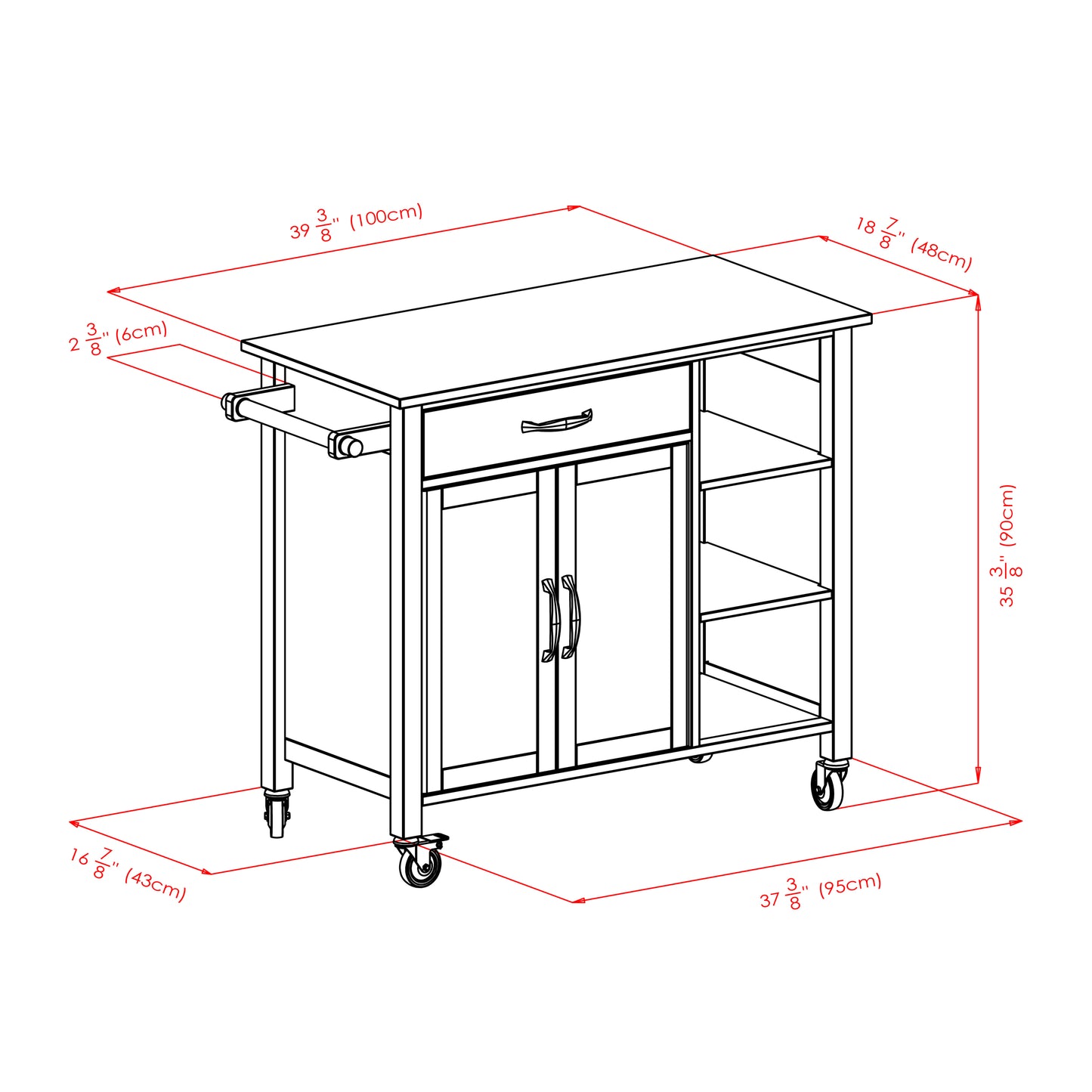 $39\frac{3}{8}$" (100cm)

$18\frac{7}{8}$" (48cm)

$2\frac{3}{8}$" (6cm)

$35\frac{3}{8}$" (90cm)

$16\frac{7}{8}$" (43cm)

$37\frac{3}{8}$" (95cm)