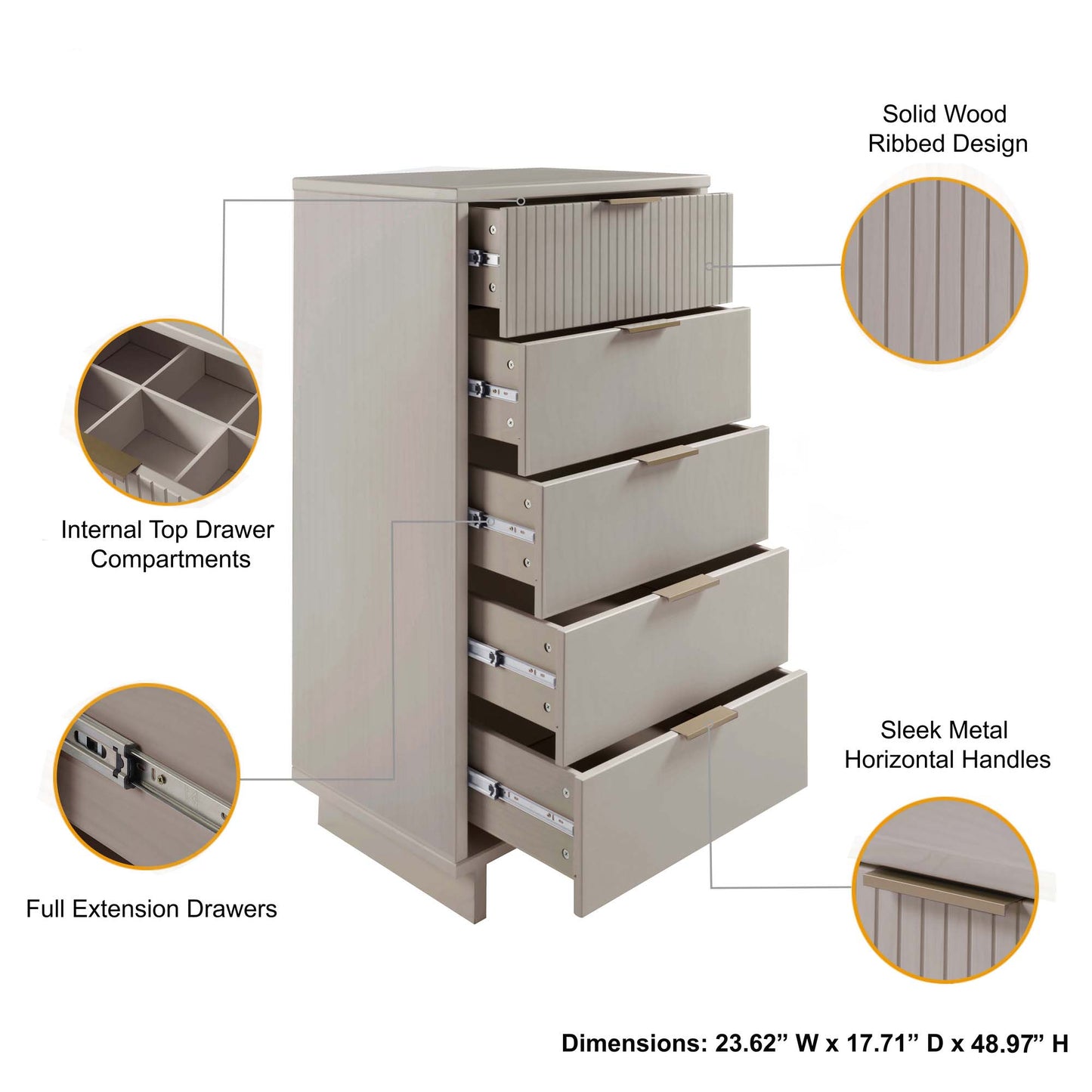 Solid Wood Ribbed Design

Internal Top Drawer Compartments

Sleek Metal Horizontal Handles

Full Extension Drawers

Dimensions: 23.62” W x 17.71” D x 48.97” H