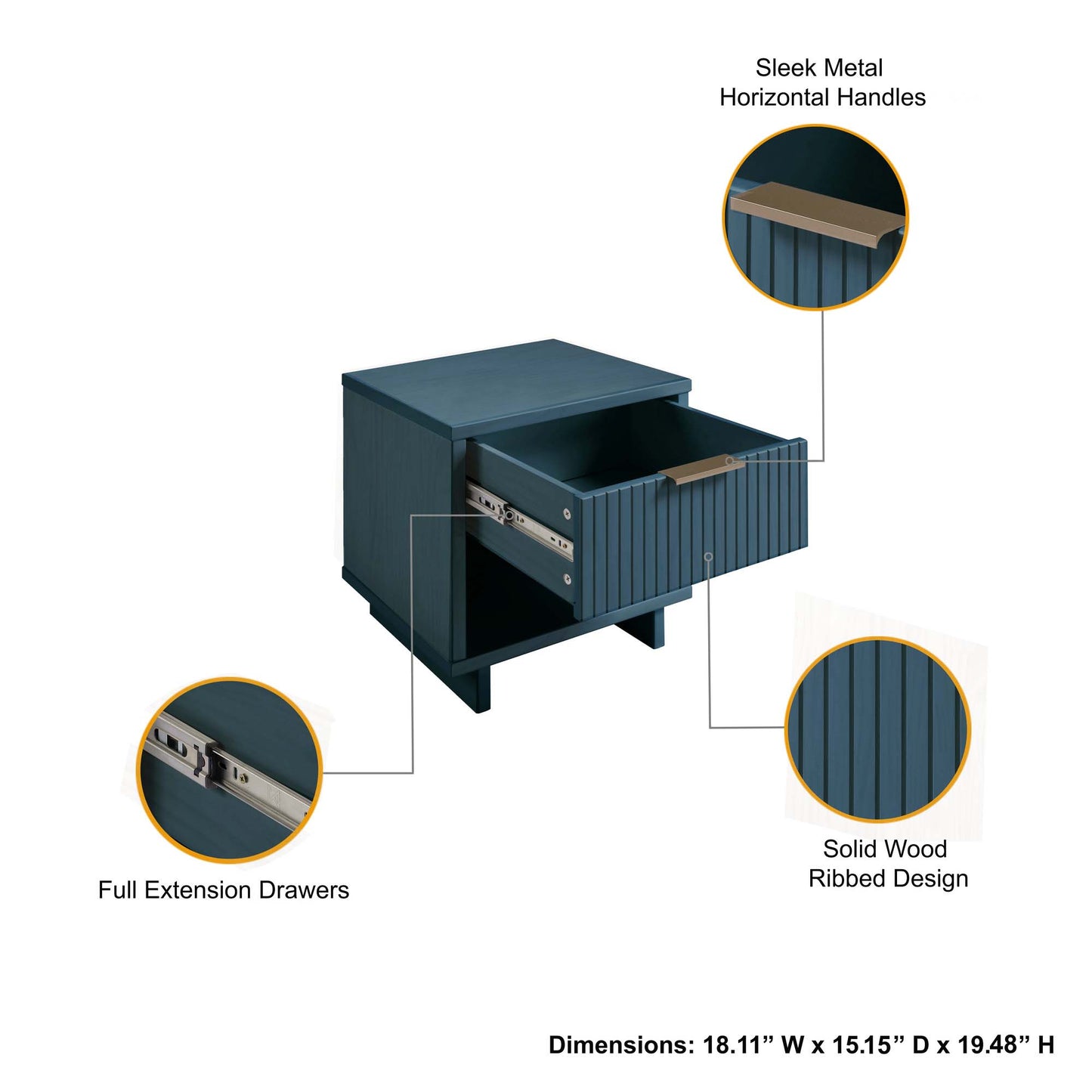 Sleek Metal
Horizontal Handles

Full Extension Drawers

Solid Wood
Ribbed Design

Dimensions: 18.11” W x 15.15” D x 19.48” H