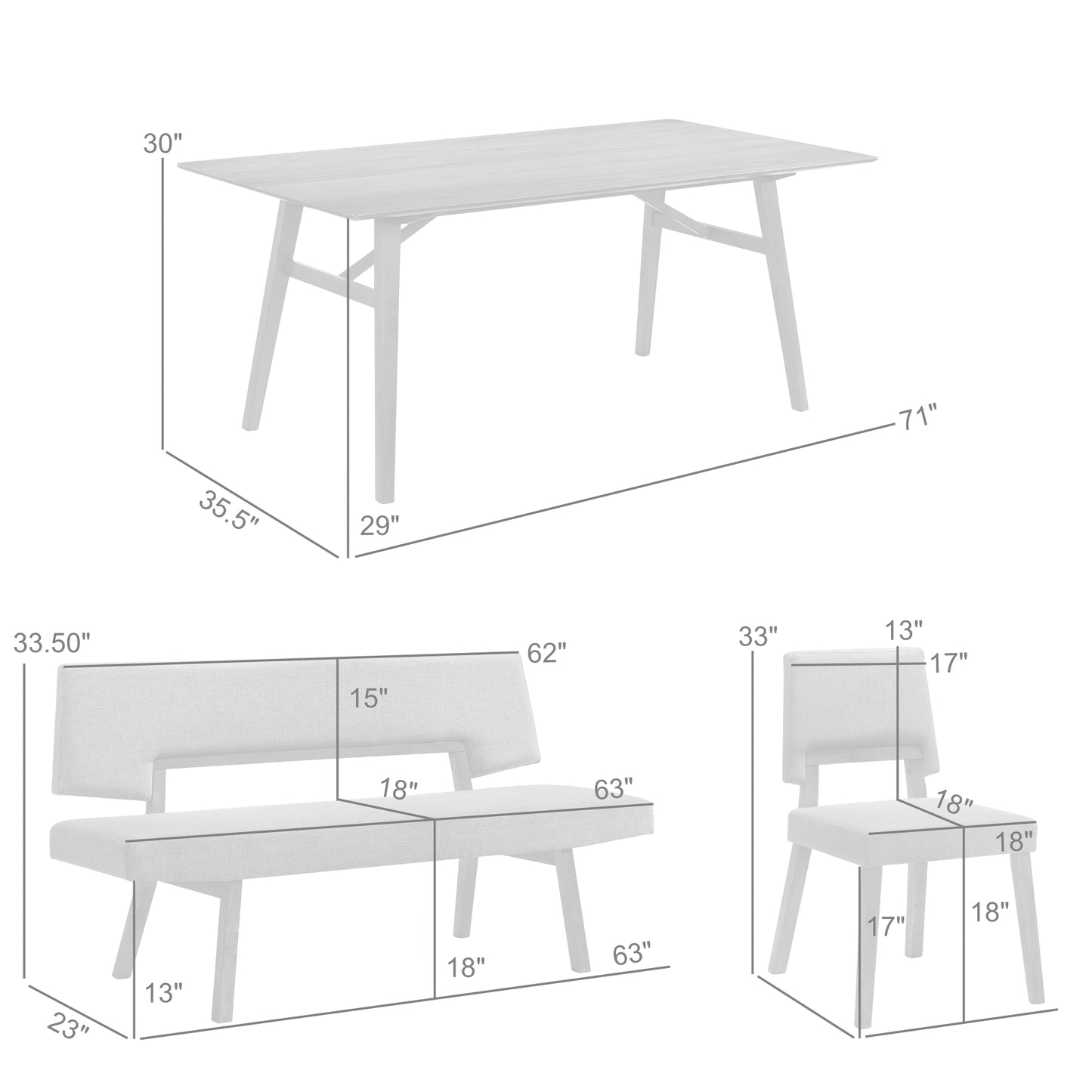 30"

71"

35.5"

29"

33.50"

62"

15"

18"

63"

18"

63"

13"

23"

33"

13"

17"

18"

18"

17"

18"