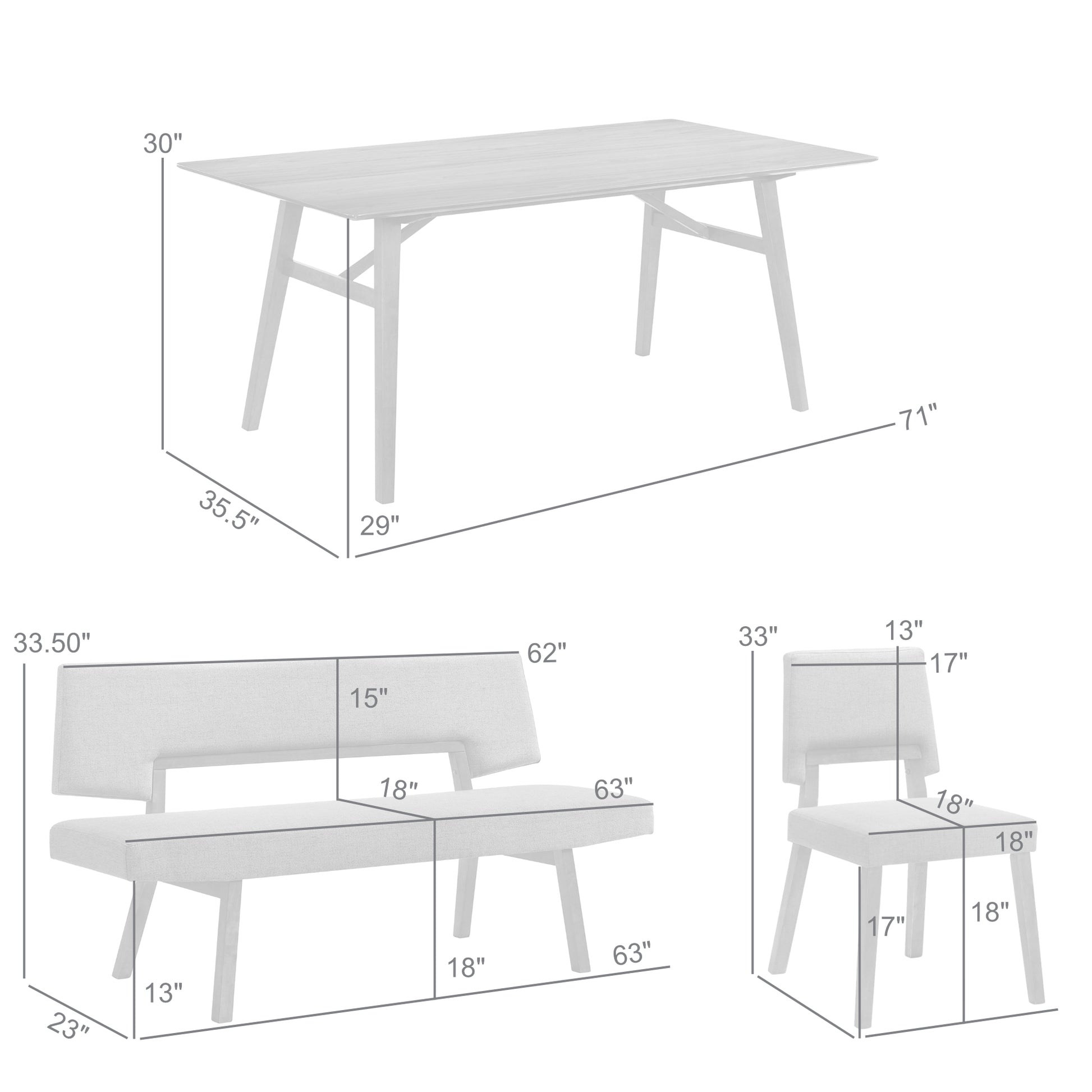 30"

71"

35.5"

29"

33.50"

62"

15"

18"

63"

18"

63"

13"

23"

33"

13"

17"

18"

18"

17"

18"