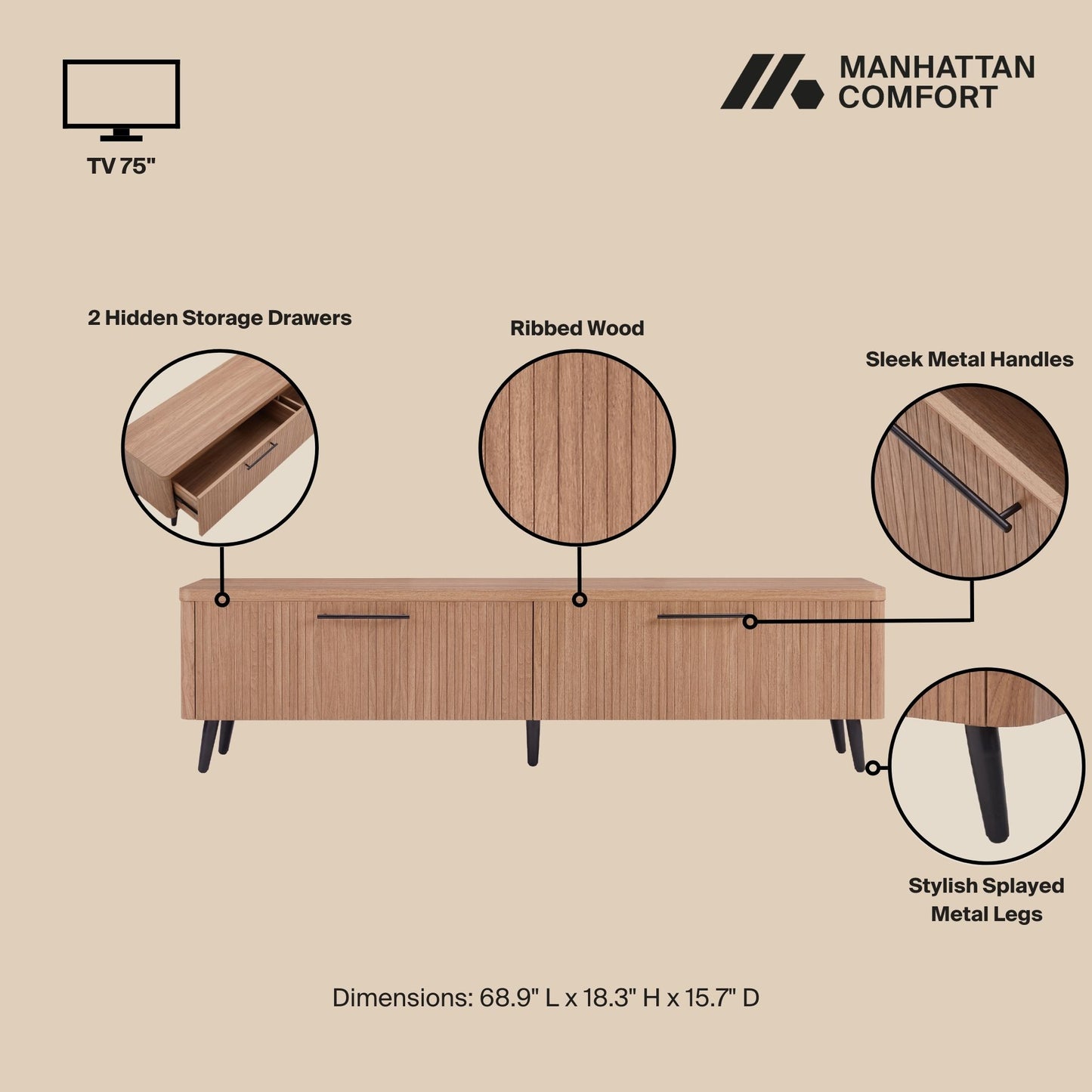 TV 75"

MANHATTAN COMFORT

2 Hidden Storage Drawers

Ribbed Wood

Sleek Metal Handles

Stylish Splayed Metal Legs

Dimensions: 68.9" L x 18.3" H x 15.7" D