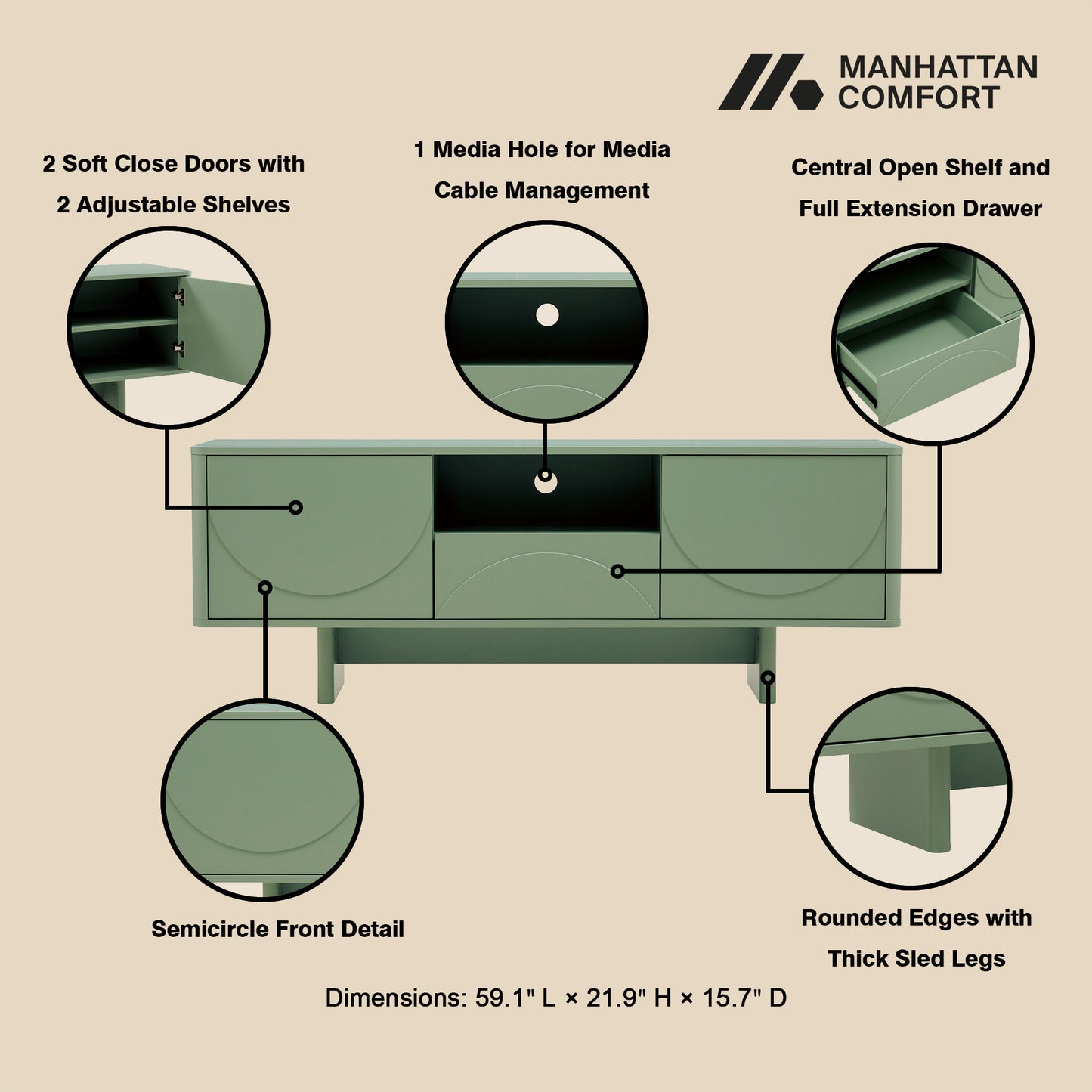 MANHATTAN COMFORT

2 Soft Close Doors with 2 Adjustable Shelves

1 Media Hole for Media Cable Management

Central Open Shelf and Full Extension Drawer

Semicircle Front Detail

Rounded Edges with Thick Sled Legs

Dimensions: 59.1" L × 21.9" H × 15.7" D